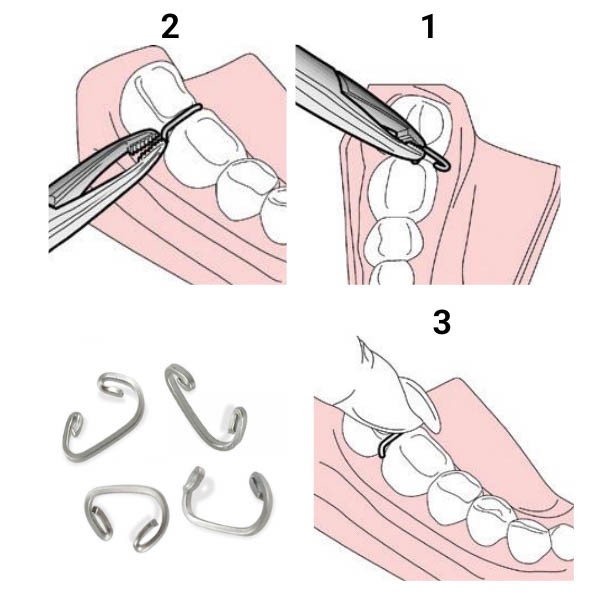 2

1

3